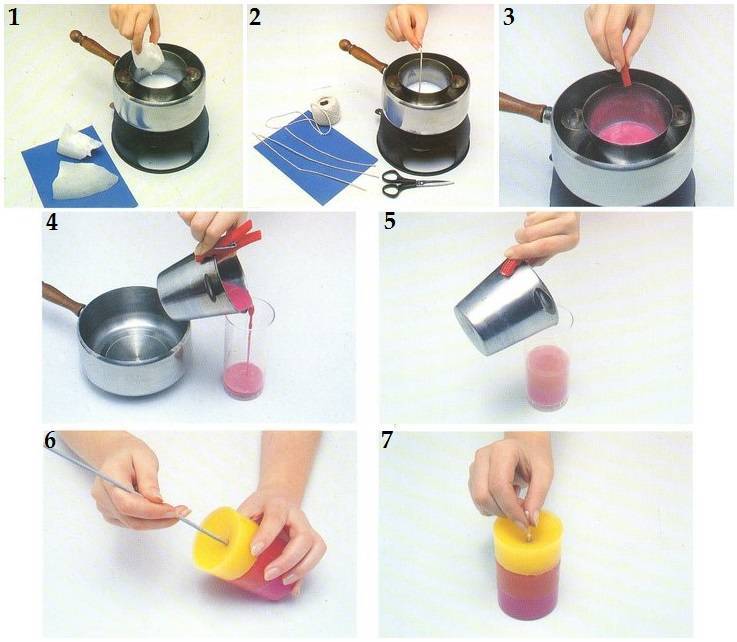 1

2

3

4

5

6

7