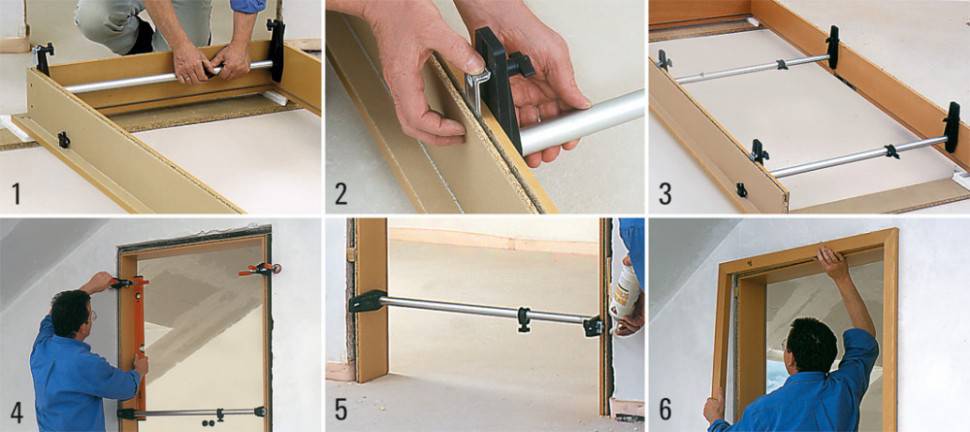 1
2
3
4
5
6