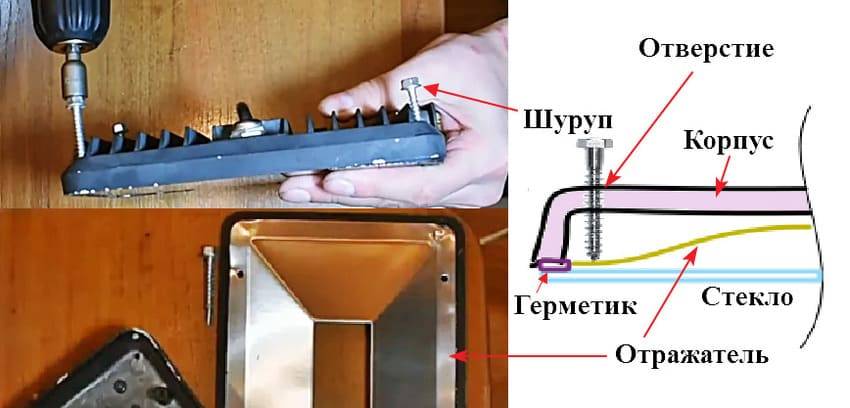 Отверстие
Шуруп
Корпус
Герметик
Стекло
Отражатель