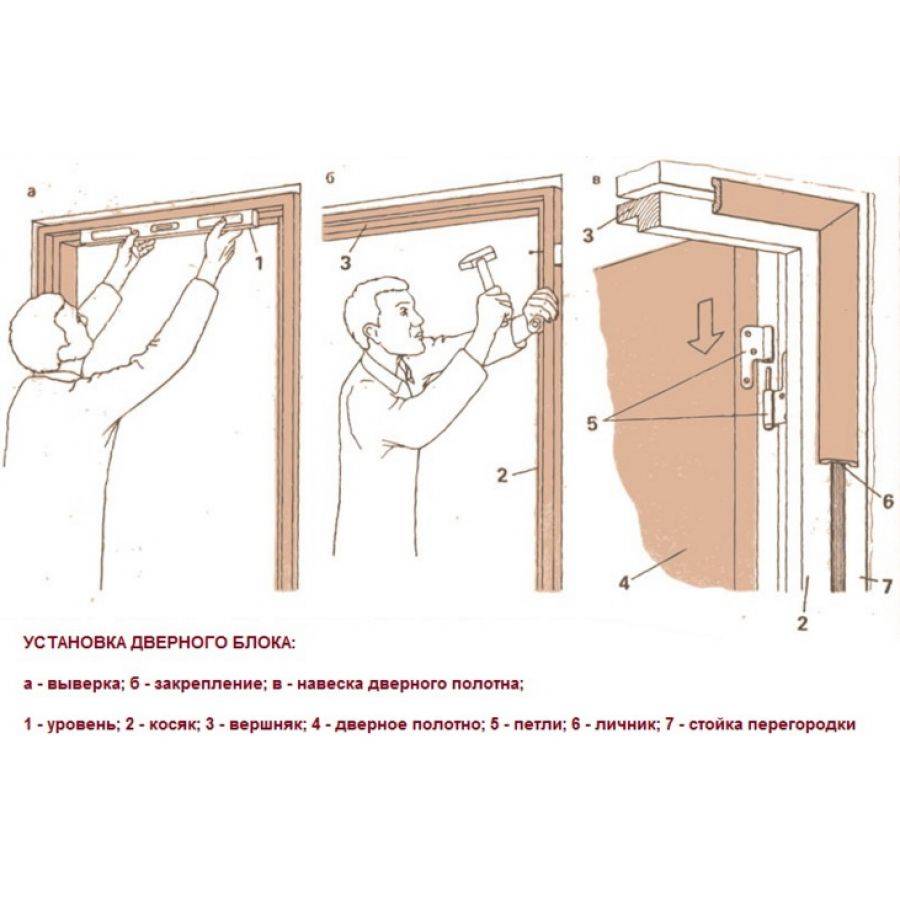 а

1

б

3

2

в

3

5

6

4

2

7

УСТАНОВКА ДВЕРНОГО БЛОКА:

а - выверка; б - закрепление; в - навеска дверного полотна;

1 - уровень; 2 - косяк; 3 - вершняк; 4 - дверное полотно; 5 - петли; 6 - личник; 7 - стойка перегородки