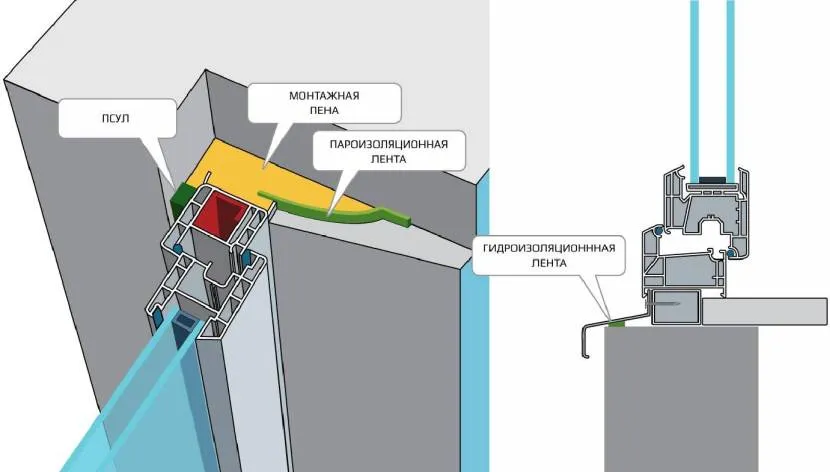 ПСУЛ

МОНТАЖНАЯ ПЕНА

ПАРОИЗОЛЯЦИОННАЯ ЛЕНТА

ГИДРОИЗОЛЯЦИОНННАЯ ЛЕНТА