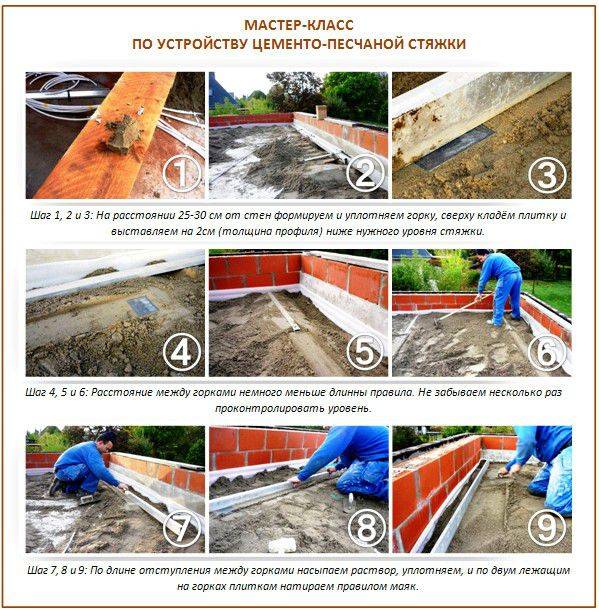 МАСТЕР-КЛАСС
ПО УСТРОЙСТВУ ЦЕМЕНТО-ПЕСЧАНОЙ СТЯЖКИ

1 2 3

Шаг 1, 2 и 3: На расстоянии 25-30 см от стен формируем и уплотняем горку, сверху кладём плитку и выставляем на 2см (толщина профиля) ниже нужного уровня стяжки.

4 5 6

Шаг 4, 5 и 6: Расстояние между горками немного меньше длинны правила. Не забываем несколько раз проконтролировать уровень.

7 8 9

Шаг 7, 8 и 9: По длине отступления между горками насыпаем раствор, уплотняем, и по двум лежащим на горках плиткам натираем правилом маяк.