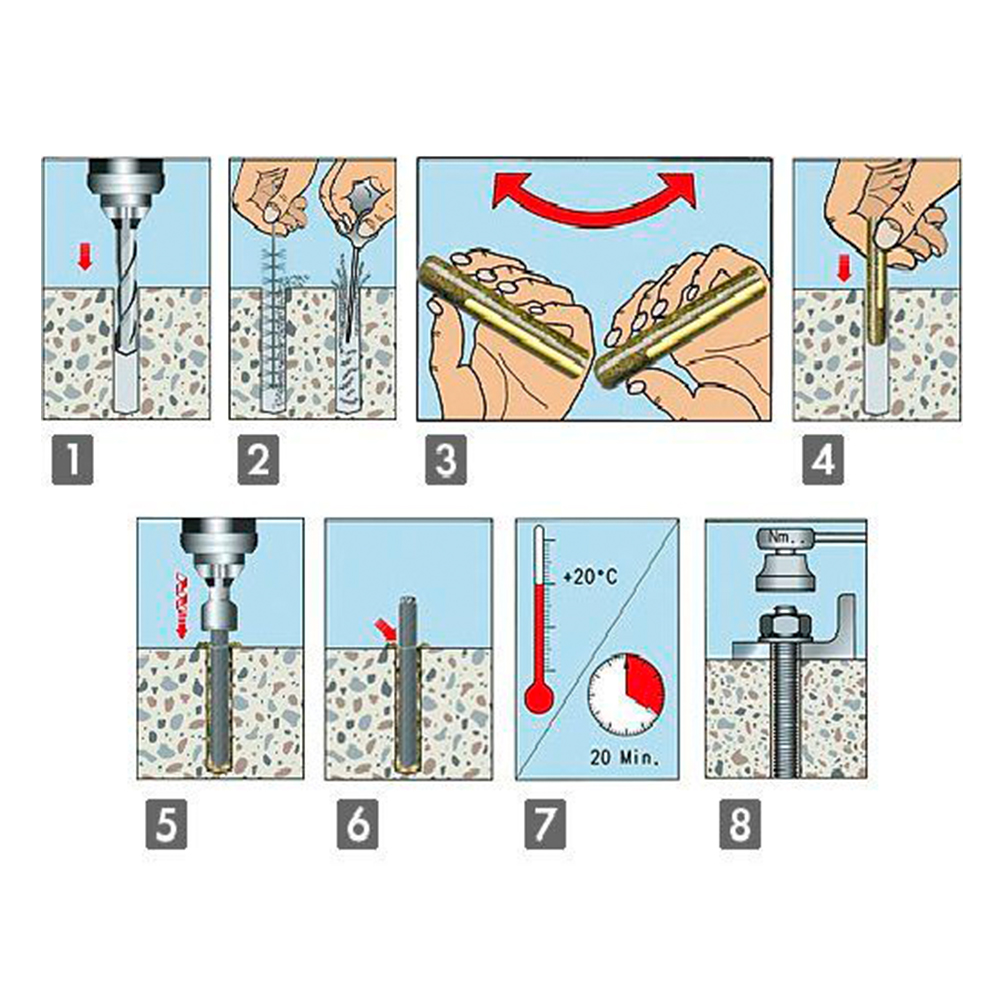 1

2

3

4

5

6

+20°C

20 Min.

7

Nm.

8