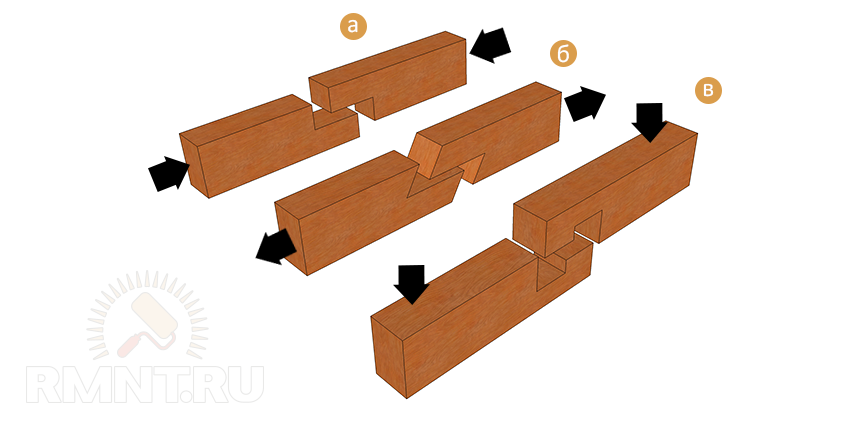 а
б
в
RMNT.RU