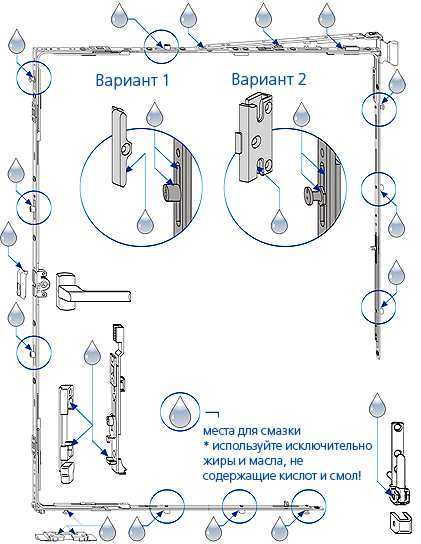 Вариант 1

Вариант 2

места для смазки
* используйте исключительно жиры и масла, не содержащие кислот и смол!