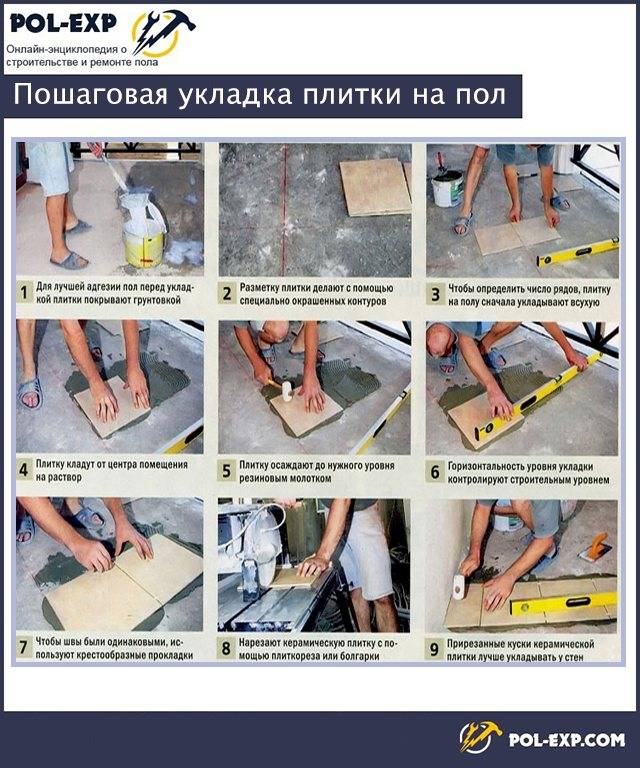 POL-EXP
Онлайн-энциклопедия о строительстве и ремонте пола

Пошаговая укладка плитки на пол

1 Для лучшей адгезии пол перед укладкой плитки покрывают грунтовкой

2 Разметку плитки делают с помощью специально окрашенных контуров

3 Чтобы определить число рядов, плитку на полу сначала укладывают всухую

4 Плитку кладут от центра помещения на раствор

5 Плитку осаждают до нужного уровня резиновым молотком

6 Горизонтальность уровня укладки контролируют строительным уровнем

7 Чтобы швы были одинаковыми, используют крестообразные прокладки

8 Нарезают керамическую плитку с помощью плиткореза или болгарки

9 Прирезанные куски керамической плитки лучше укладывать у стен

POL-EXP.COM