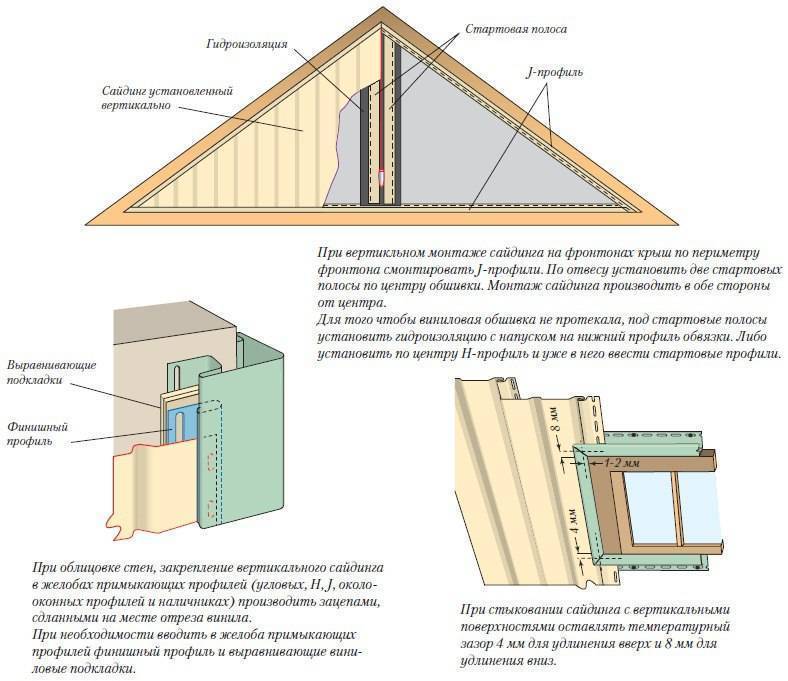 Гидроизоляция

Стартовая полоса

J-профиль

Сайдинг установленный вертикально

При вертикльном монтаже сайдинга на фронтонах крыш по периметру фронтона смонтировать J-профили. По отвесу установить две стартовых полосы по центру обшивки. Монтаж сайдинга производить в обе стороны от центра.
Для того чтобы виниловая обшивка не протекала, под стартовые полосы установить гидроизоляцию с напуском на нижний профиль обвязки. Либо установить по центру H-профиль и уже в него ввести стартовые профили.

Выравнивающие подкладки

Финишный профиль

8 мм

1-2 мм

4 мм

При облицовке стен, закрепление вертикального сайдинга в желобах примыкающих профилей (угловых, H, J, околооконных профилей и наличниках) производить зацепами, сдланными на месте отреза винила.
При необходимости вводить в желоба примыкающих профилей финишный профиль и выравнивающие виниловые подкладки.

При стыковании сайдинга с вертикальными поверхностями оставлять температурный зазор 4 мм для удлинения вверх и 8 мм для удлинения вниз.