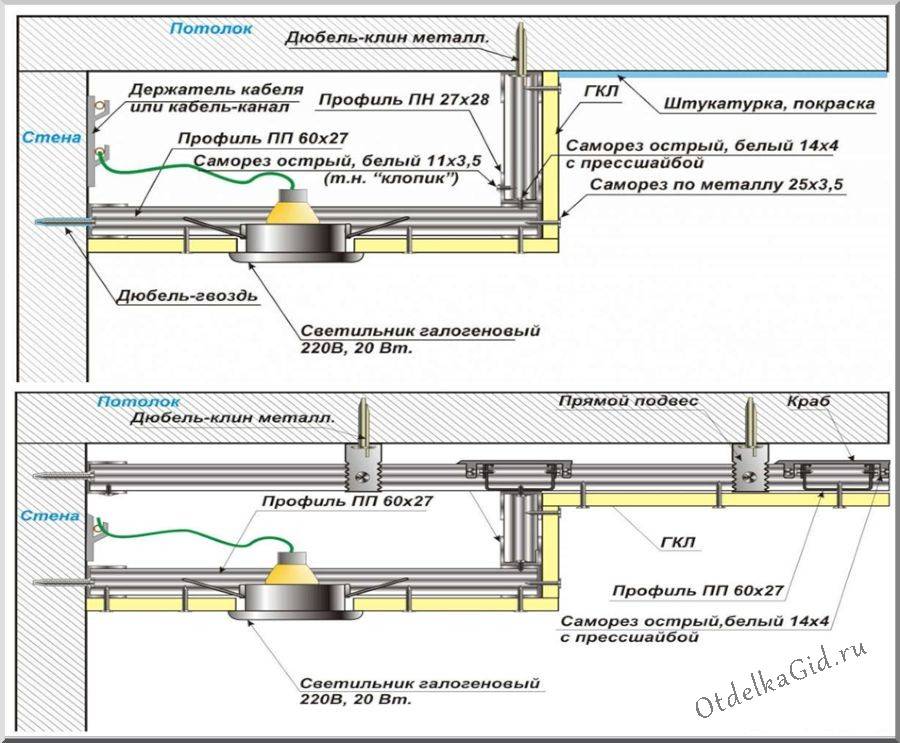 Потолок

Дюбель-клин металл.

Держатель кабеля или кабель-канал

Профиль ПН 27х28

ГКЛ

Штукатурка, покраска

Стена

Профиль ПП 60х27

Саморез острый, белый 11х3,5 (т.н. "клопик")

Саморез острый, белый 14х4 с прессшайбой

Саморез по металлу 25х3,5

Дюбель-гвоздь

Светильник галогеновый 220В, 20 Вт.

Потолок

Дюбель-клин металл.

Прямой подвес

Краб

Стена

Профиль ПП 60х27

ГКЛ

Профиль ПП 60х27

Саморез острый,белый 14х4 с прессшайбой

Светильник галогеновый 220В, 20 Вт.

OtdelkaGid.ru