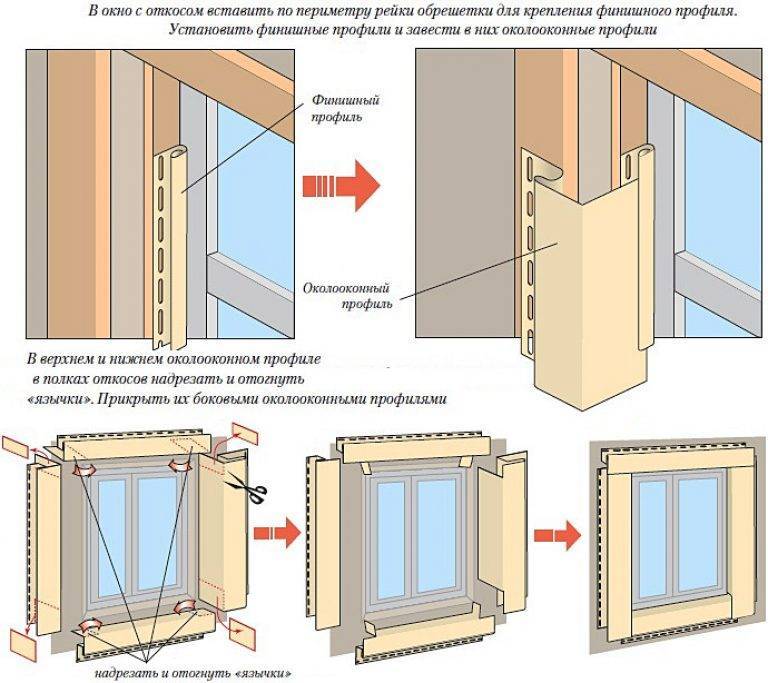 В окно с откосом вставить по периметру рейки обрешетки для крепления финишного профиля. Установить финишные профили и завести в них околооконные профили

Финишный профиль

Околооконный профиль

В верхнем и нижнем околооконном профиле в полках откосов надрезать и отогнуть «язычки». Прикрыть их боковыми околооконными профилями

надрезать и отогнуть «язычки»