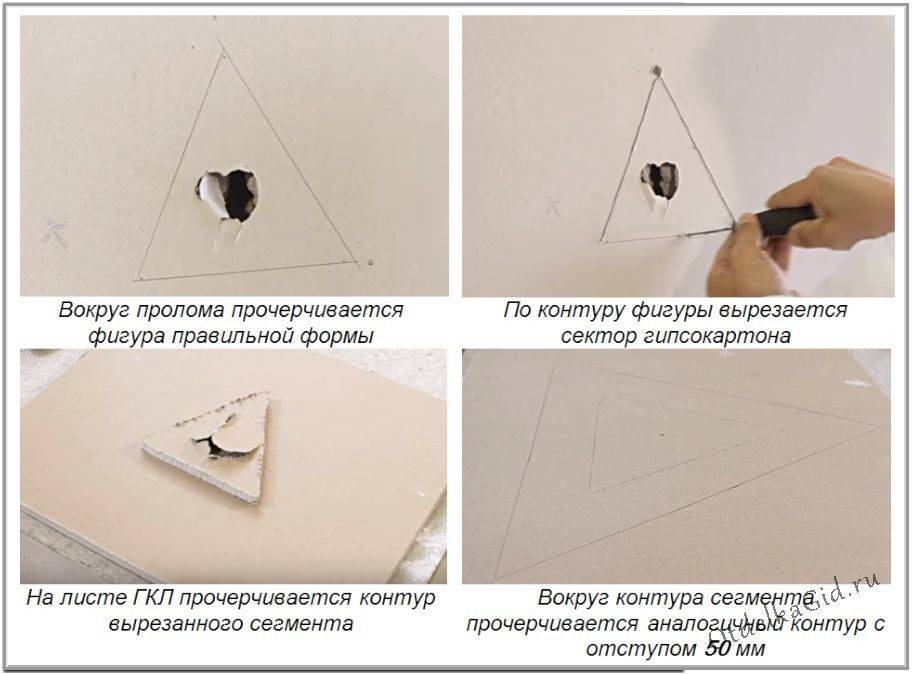 Вокруг пролома прочерчивается фигура правильной формы

По контуру фигуры вырезается сектор гипсокартона

На листе ГКЛ прочерчивается контур вырезанного сегмента

Вокруг контура сегмента прочерчивается аналогичный контур с отступом 50 мм

OtdelkaGid.ru