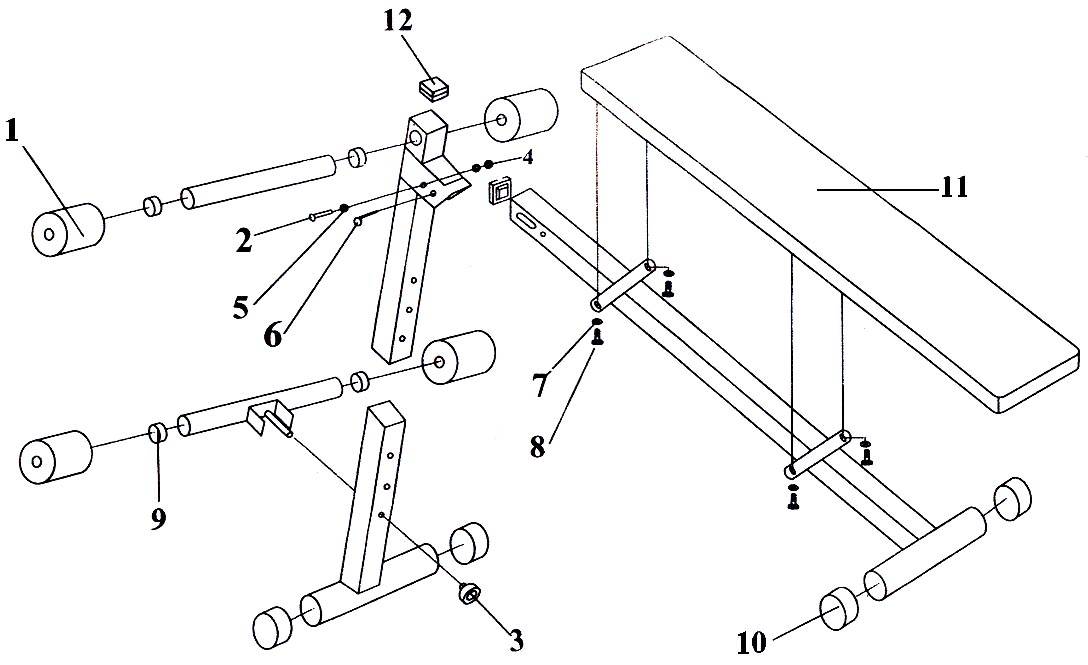 12
1
4
11
2
5
6
7
8
9
3
10