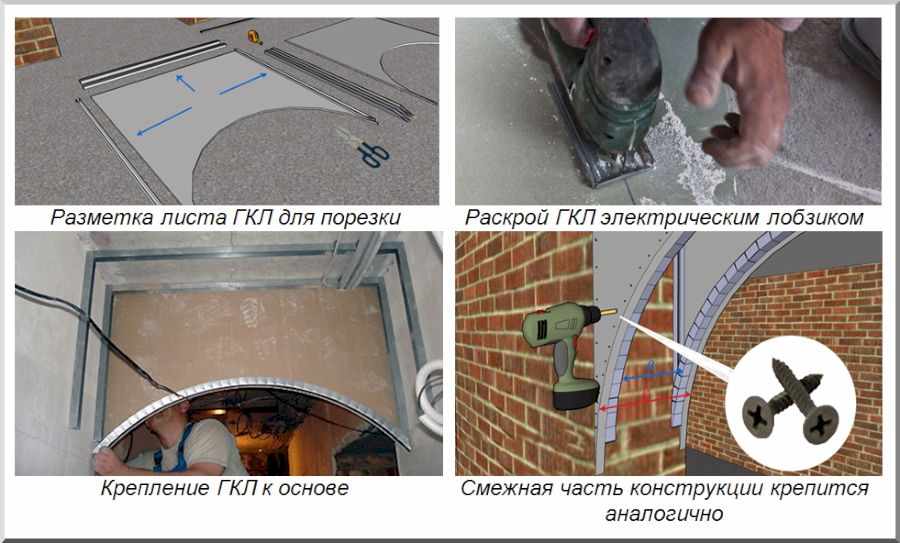 Разметка листа ГКЛ для порезки

Раскрой ГКЛ электрическим лобзиком

Крепление ГКЛ к основе

Смежная часть конструкции крепится аналогично