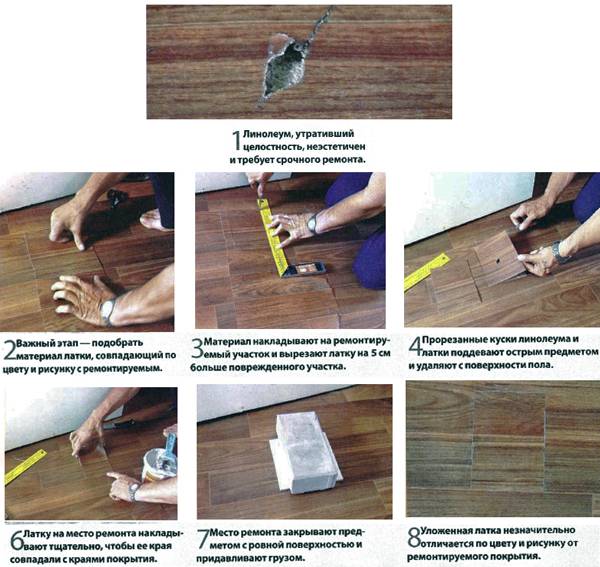 1 Линолеум, утративший целостность, неэстетичен и требует срочного ремонта.

2 Важный этап — подобрать материал латки, совпадающий по цвету и рисунку с ремонтируемым.

3 Материал накладывают на ремонтируемый участок и вырезают латку на 5 см больше поврежденного участка.

4 Прорезанные куски линолеума и латки поддевают острым предметом и удаляют с поверхности пола.

6 Латку на место ремонта накладывают тщательно, чтобы ее края совпадали с краями покрытия.

7 Место ремонта закрывают предметом с ровной поверхностью и придавливают грузом.

8 Уложенная латка незначительно отличается по цвету и рисунку от ремонтируемого покрытия.